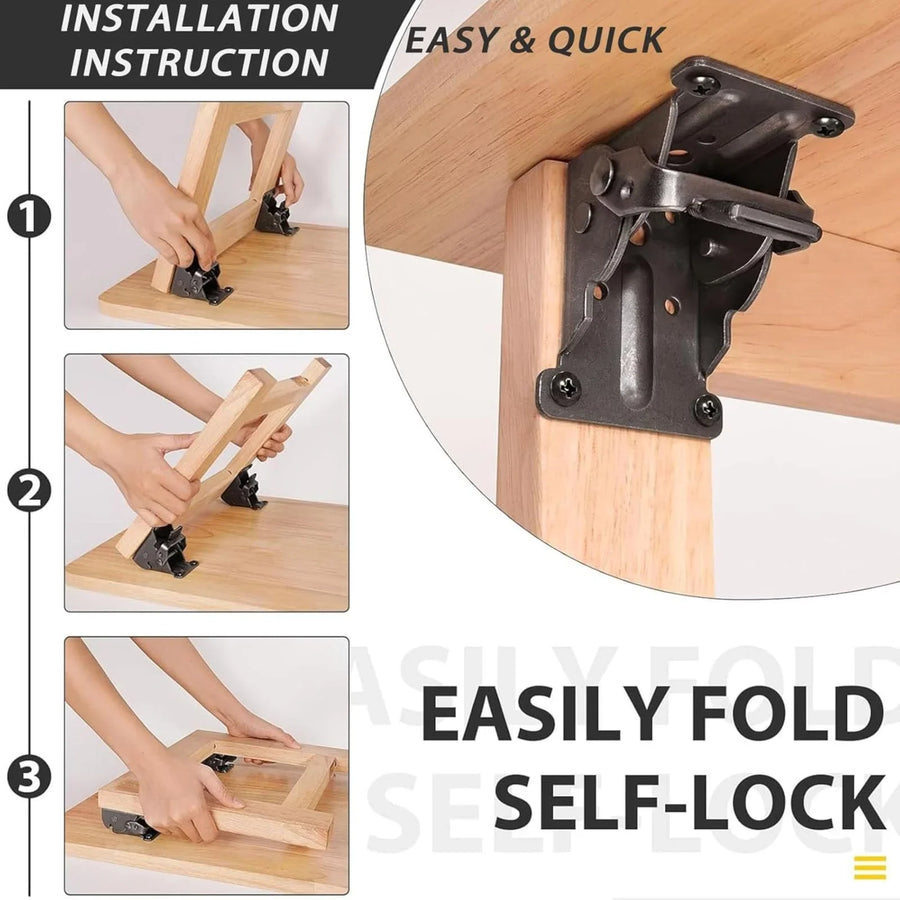 INSTALLATION INSTRUCTION

EASY & QUICK

1

2

3

EASILY FOLD

SELF-LOCK