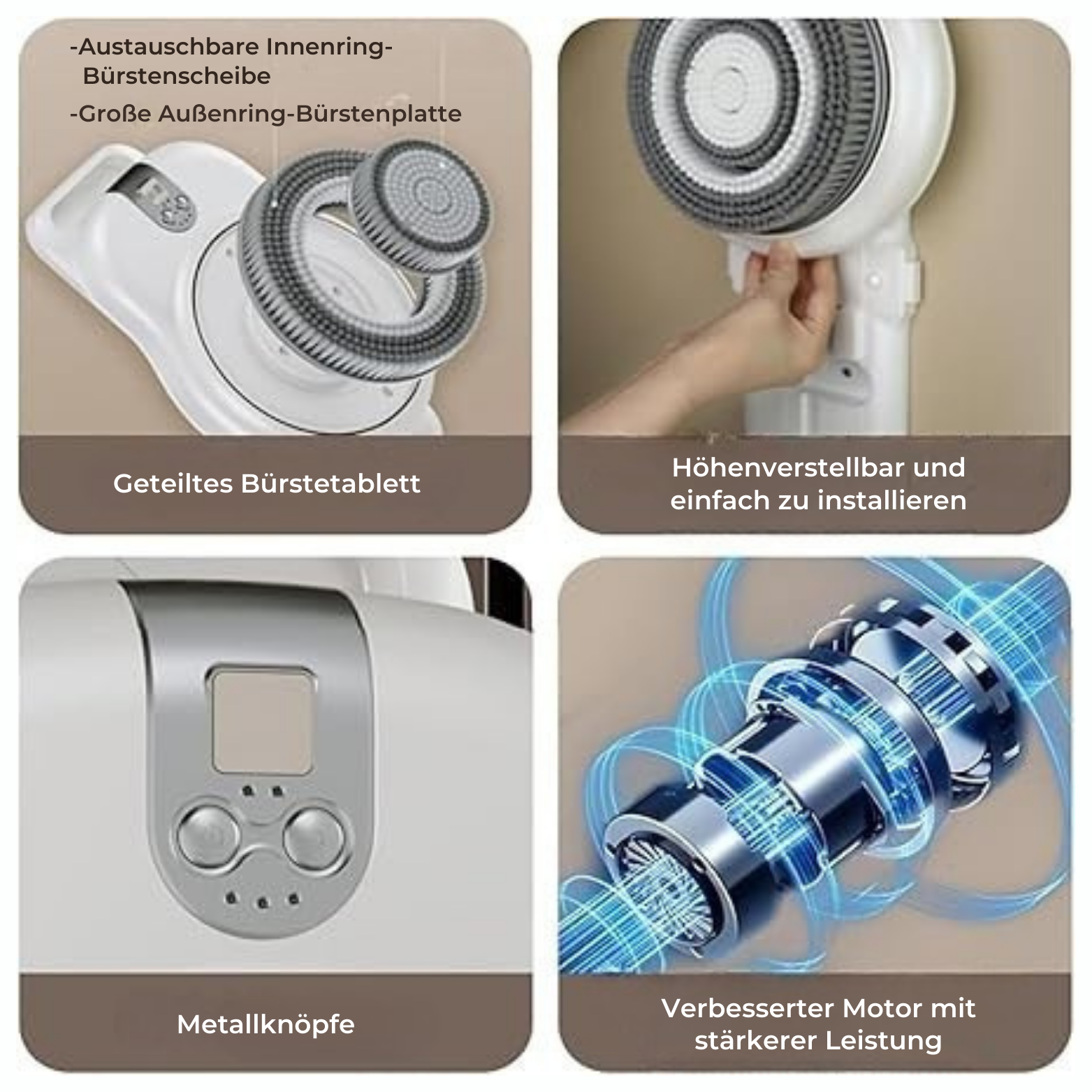 -Austauschbare Innenring-Bürstenscheibe

-Große Außenring-Bürstenplatte

Geteiltes Bürstetablett

Höhenverstellbar und einfach zu installieren

Metallknöpfe

Verbesserter Motor mit stärkerer Leistung