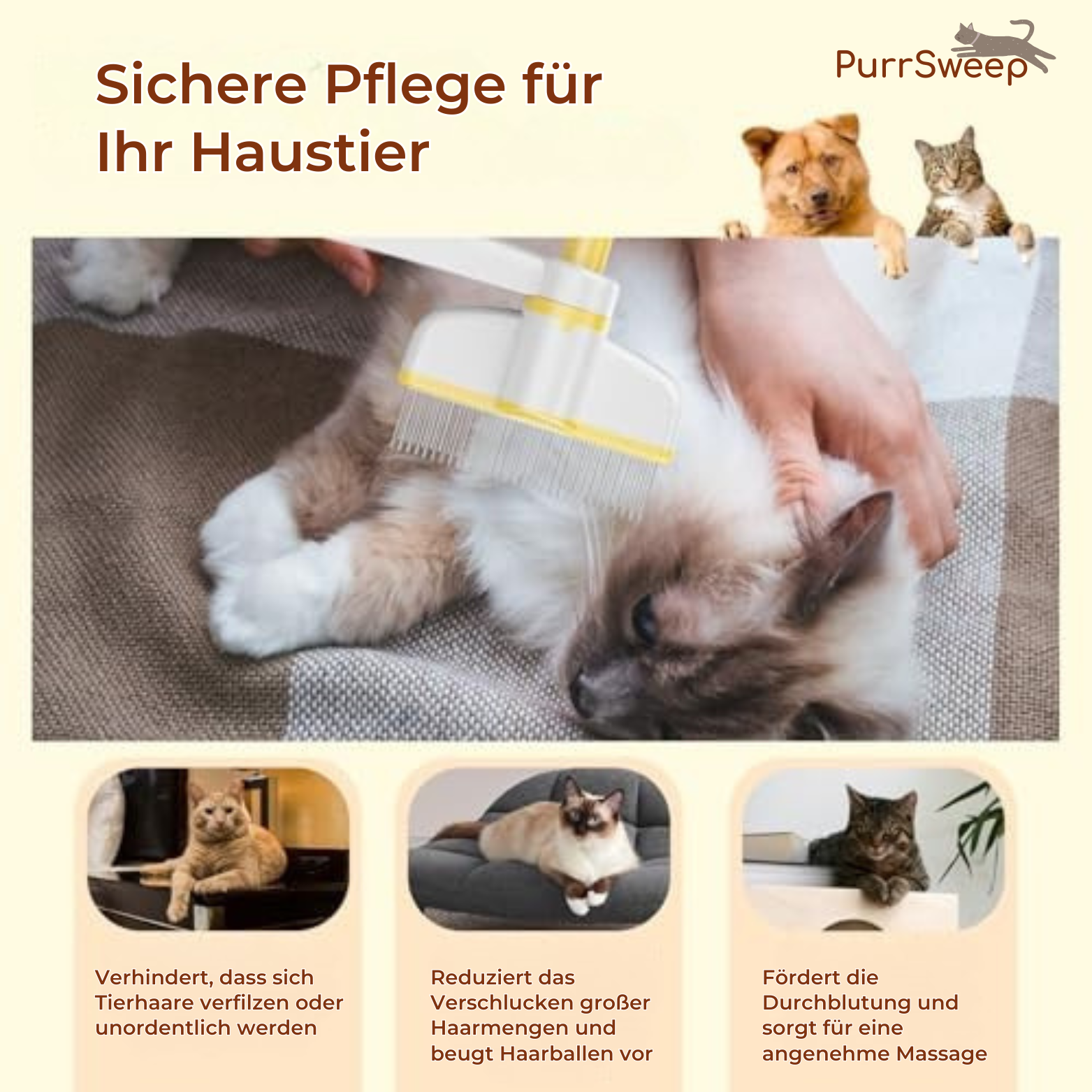 Sichere Pflege für Ihr Haustier

PurrSweep

Verhindert, dass sich Tierhaare verfilzen oder unordentlich werden

Reduziert das Verschlucken großer Haarmengen und beugt Haarballen vor

Fördert die Durchblutung und sorgt für eine angenehme Massage