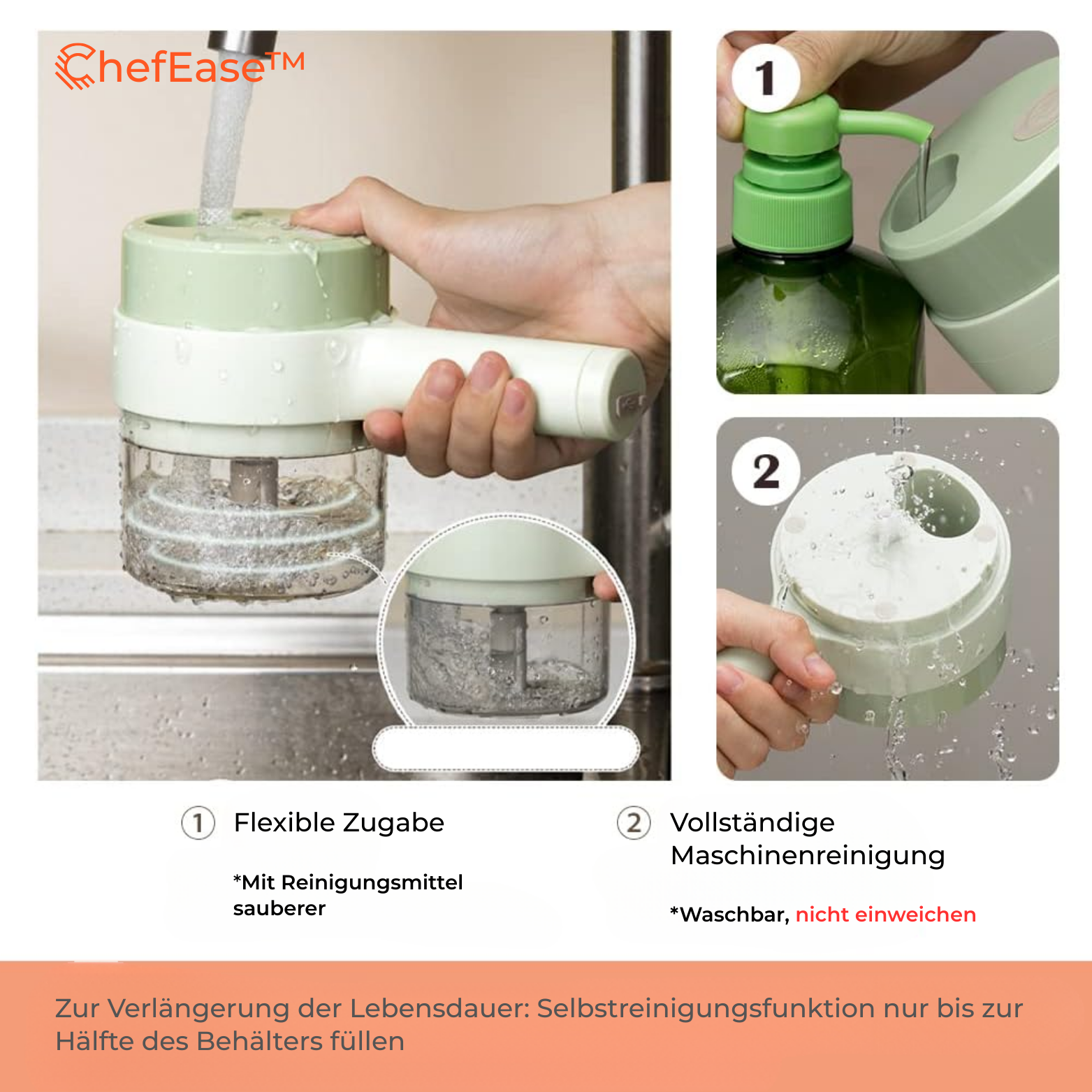 ChefEase™

1

2

① Flexible Zugabe

*Mit Reinigungsmittel sauberer

② Vollständige Maschinenreinigung

*Waschbar, nicht einweichen

Zur Verlängerung der Lebensdauer: Selbstreinigungsfunktion nur bis zur Hälfte des Behälters füllen