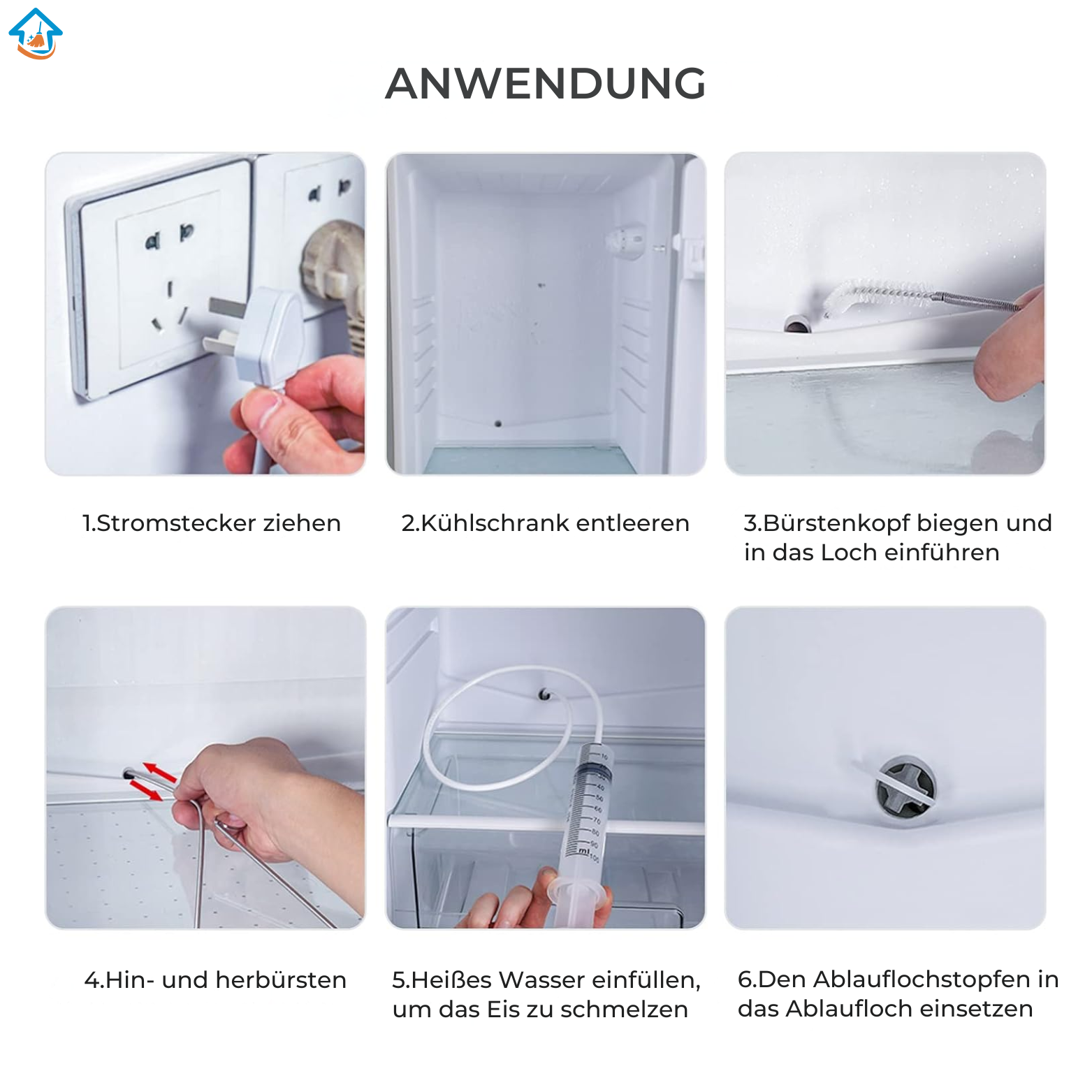 ANWENDUNG

1.Stromstecker ziehen

2.Kühlschrank entleeren

3.Bürstenkopf biegen und in das Loch einführen

4.Hin- und herbürsten

5.Heißes Wasser einfüllen, um das Eis zu schmelzen

6.Den Ablauflochstopfen in das Ablaufloch einsetzen