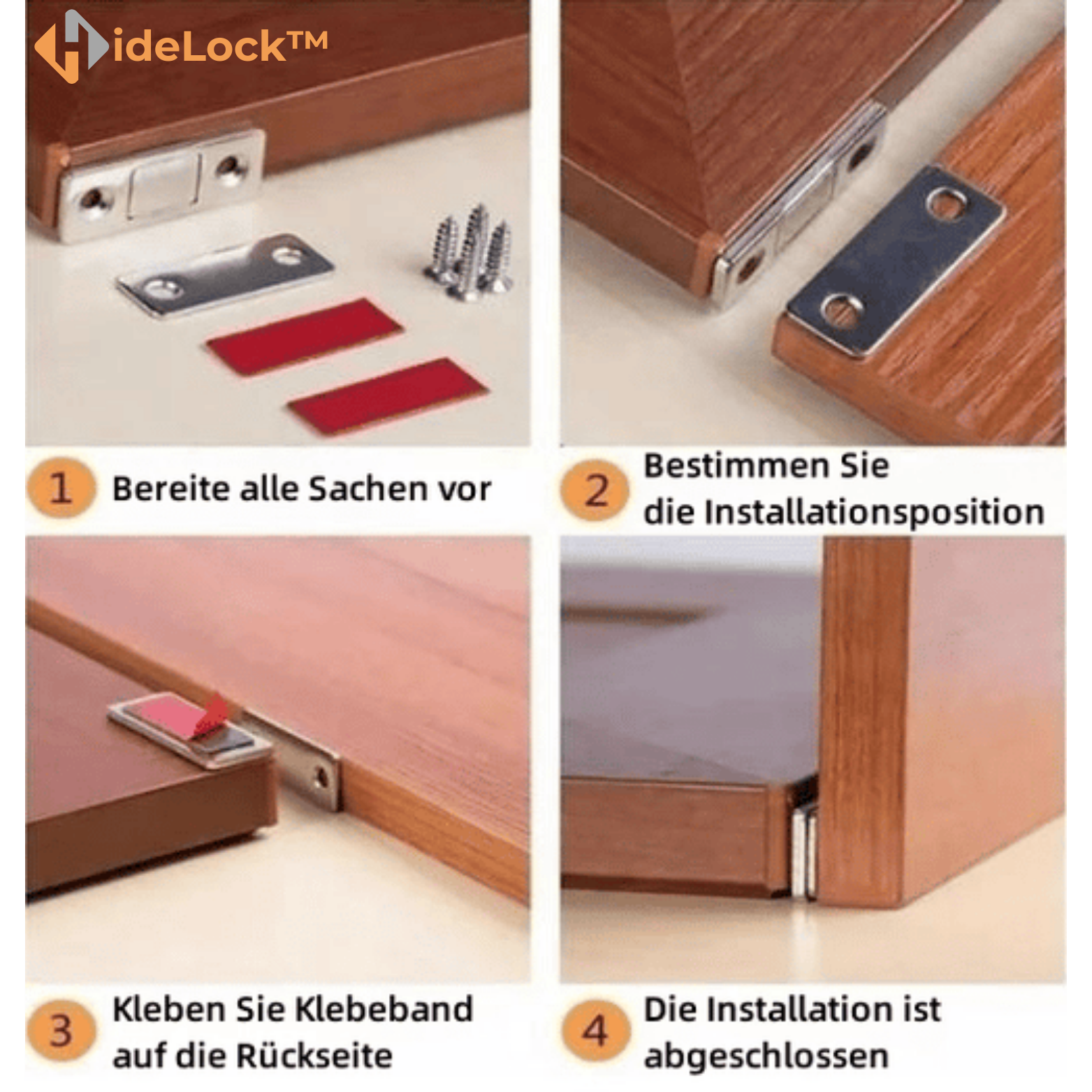 HideLock™

1 Bereite alle Sachen vor

2 Bestimmen Sie die Installationsposition

3 Kleben Sie Klebeband auf die Rückseite

4 Die Installation ist abgeschlossen