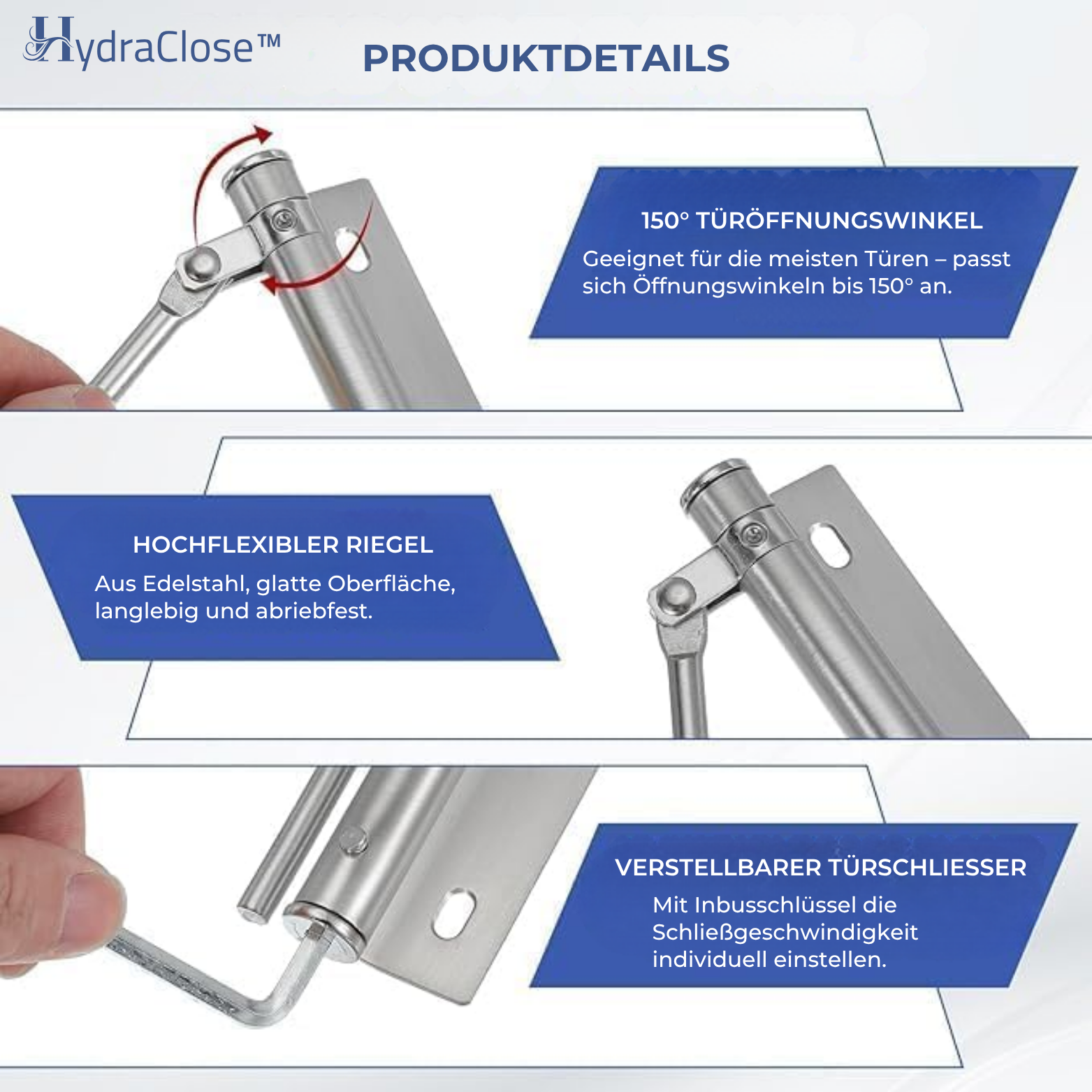 HydraClose™

PRODUKTDETAILS

150° TÜRÖFFNUNGSWINKEL

Geeignet für die meisten Türen – passt sich Öffnungswinkeln bis 150° an.

HOCHFLEXIBLER RIEGEL

Aus Edelstahl, glatte Oberfläche, langlebig und abriebfest.

VERSTELLBARER TÜRSCHLIESSER

Mit Inbusschlüssel die Schließgeschwindigkeit individuell einstellen.