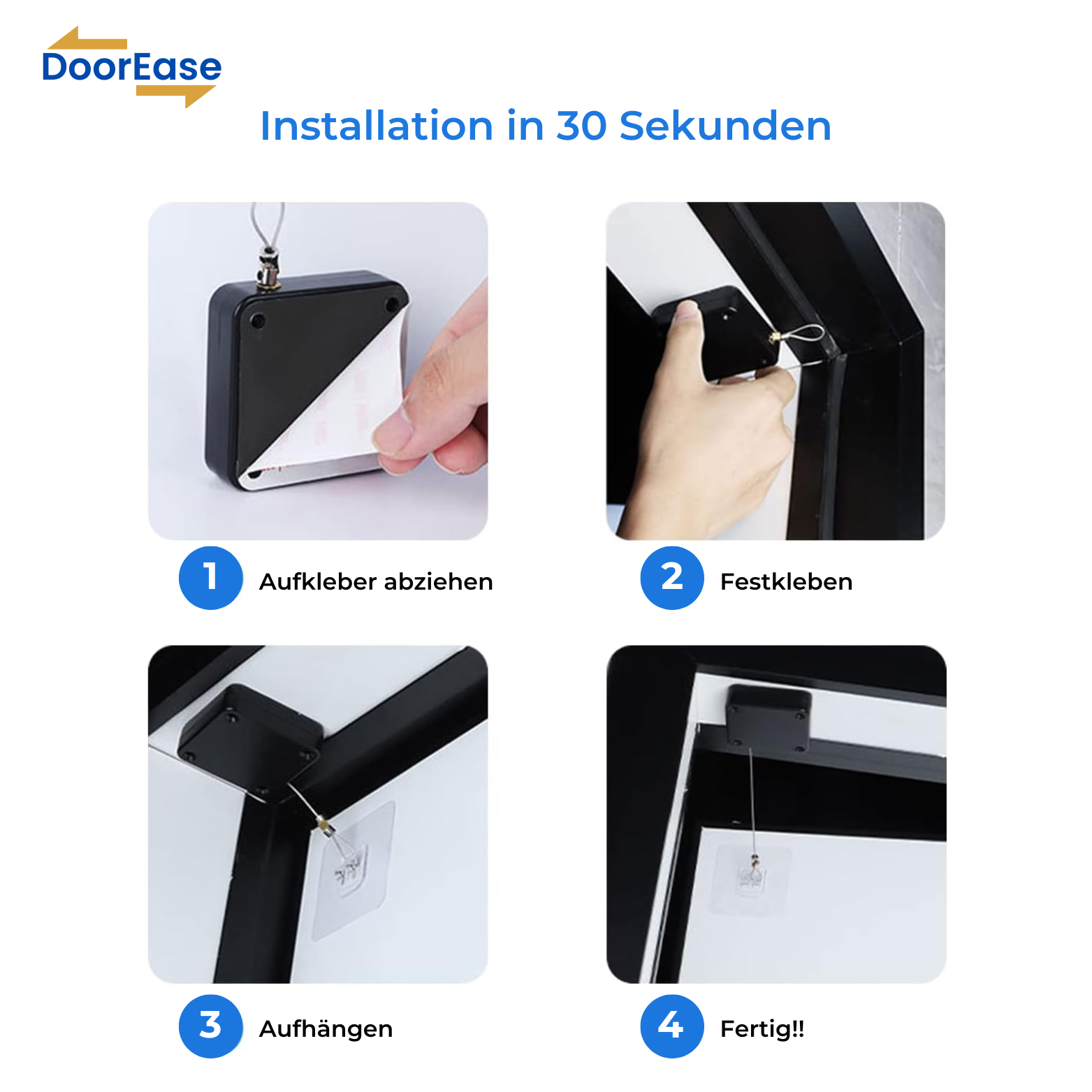 DoorEase

Installation in 30 Sekunden

1 Aufkleber abziehen

2 Festkleben

3 Aufhängen

4 Fertig!!