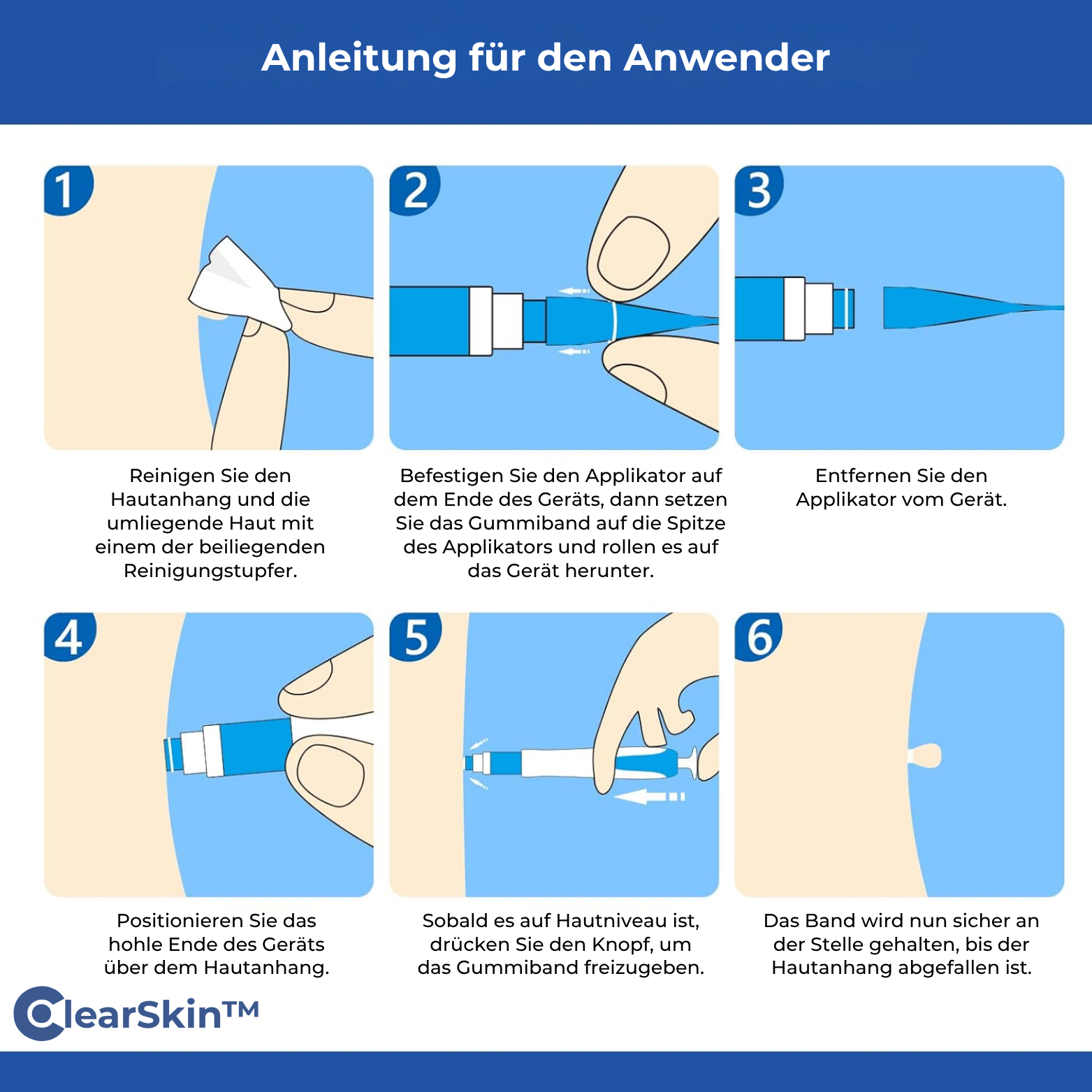 Anleitung für den Anwender

1

Reinigen Sie den Hautanhang und die umliegende Haut mit einem der beiliegenden Reinigungstupfer.

2

Befestigen Sie den Applikator auf dem Ende des Geräts, dann setzen Sie das Gummiband auf die Spitze des Applikators und rollen es auf das Gerät herunter.

3

Entfernen Sie den Applikator vom Gerät.

4

Positionieren Sie das hohle Ende des Geräts über dem Hautanhang.

5

Sobald es auf Hautniveau ist, drücken Sie den Knopf, um das Gummiband freizugeben.

6

Das Band wird nun sicher an der Stelle gehalten, bis der Hautanhang abgefallen ist.

ClearSkin™