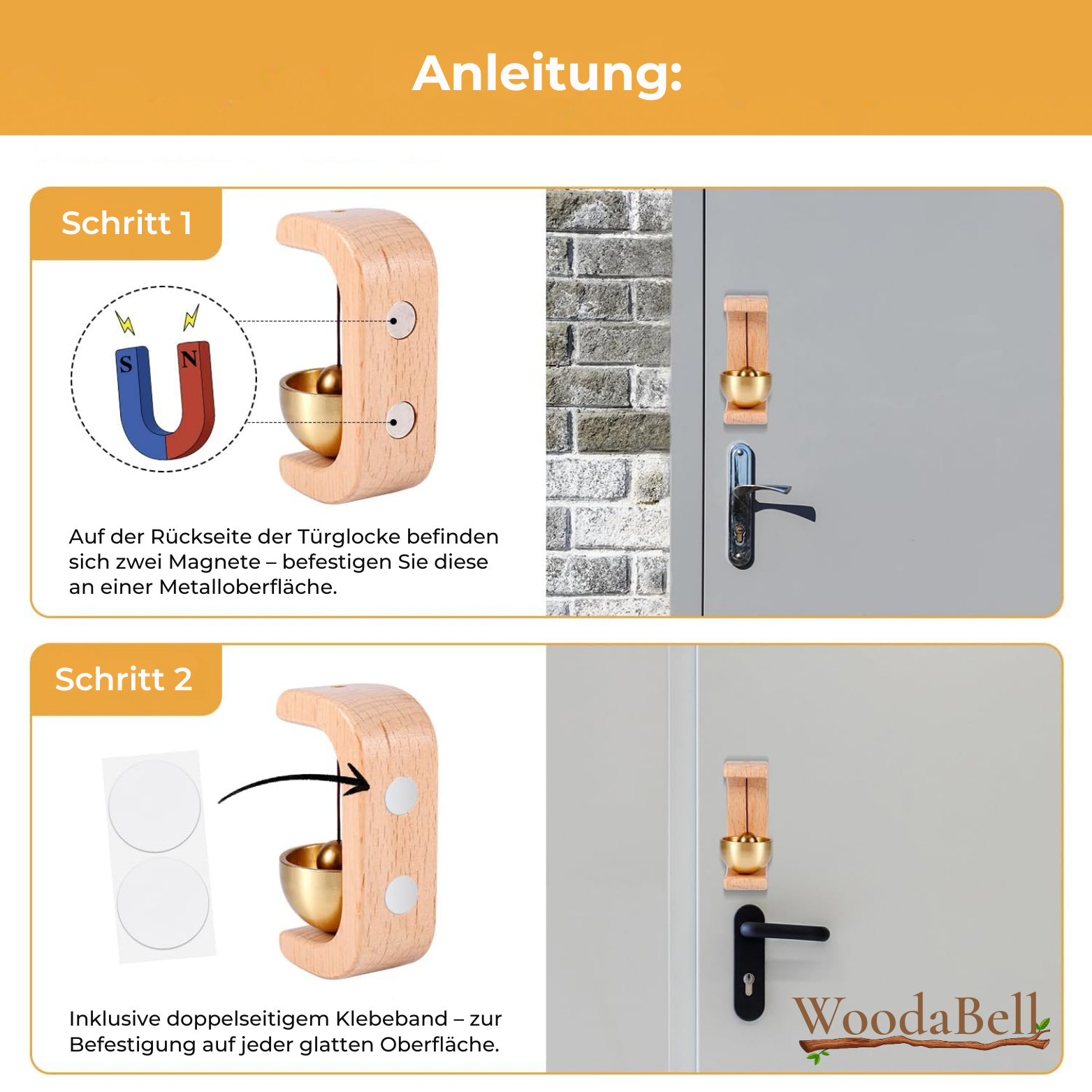 Anleitung:

Schritt 1

S N

Auf der Rückseite der Türglocke befinden sich zwei Magnete – befestigen Sie diese an einer Metalloberfläche.

Schritt 2

Inklusive doppelseitigem Klebeband – zur Befestigung auf jeder glatten Oberfläche.

WoodaBell