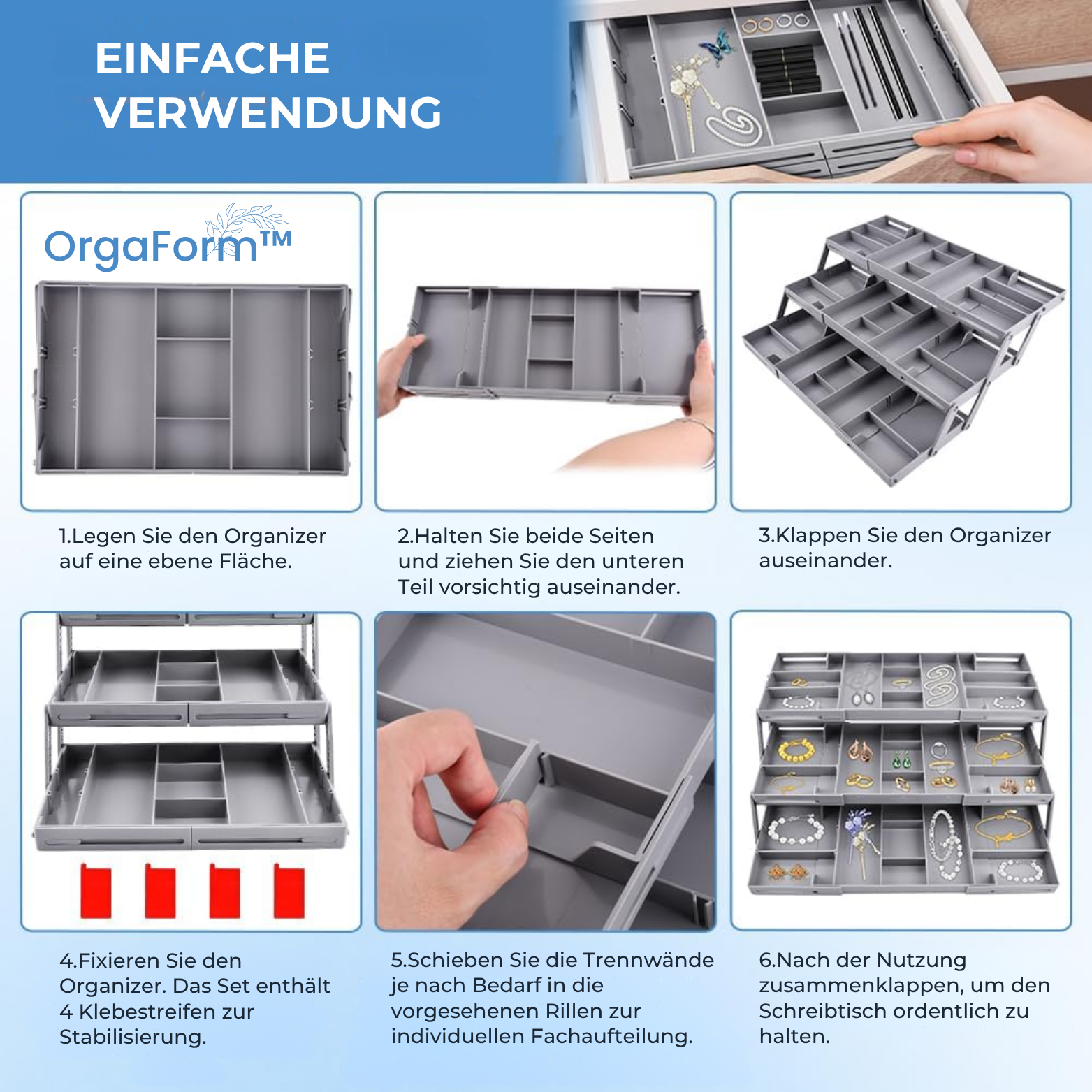 EINFACHE VERWENDUNG

OrgaForm™

1.Legen Sie den Organizer auf eine ebene Fläche.

2.Halten Sie beide Seiten und ziehen Sie den unteren Teil vorsichtig auseinander.

3.Klappen Sie den Organizer auseinander.

4.Fixieren Sie den Organizer. Das Set enthält 4 Klebestreifen zur Stabilisierung.

5.Schieben Sie die Trennwände je nach Bedarf in die vorgesehenen Rillen zur individuellen Fachaufteilung.

6.Nach der Nutzung zusammenklappen, um den Schreibtisch ordentlich zu halten.