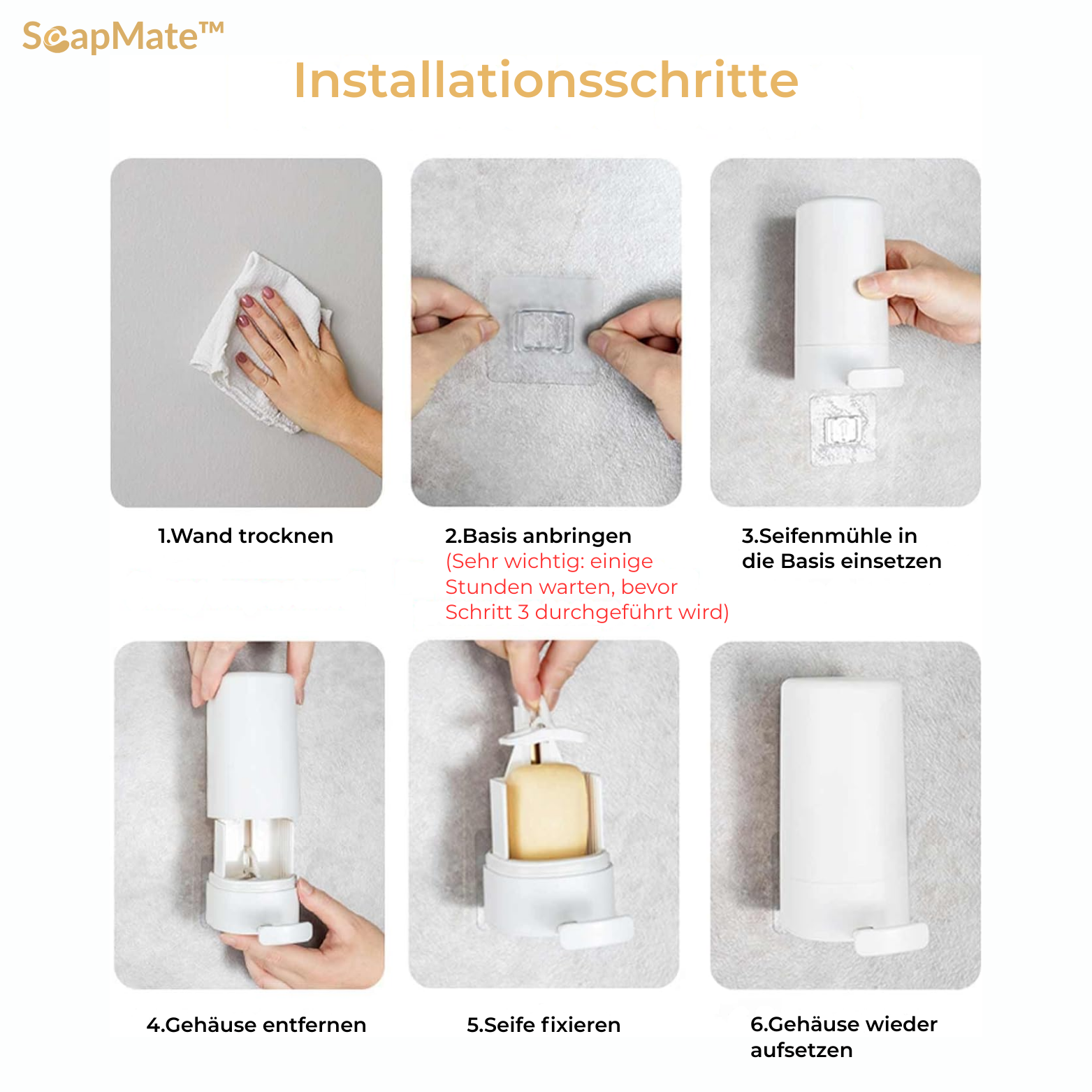 SoapMate™

Installationsschritte

1.Wand trocknen

2.Basis anbringen
(Sehr wichtig: einige Stunden warten, bevor Schritt 3 durchgeführt wird)

3.Seifenmühle in die Basis einsetzen

4.Gehäuse entfernen

5.Seife fixieren

6.Gehäuse wieder aufsetzen