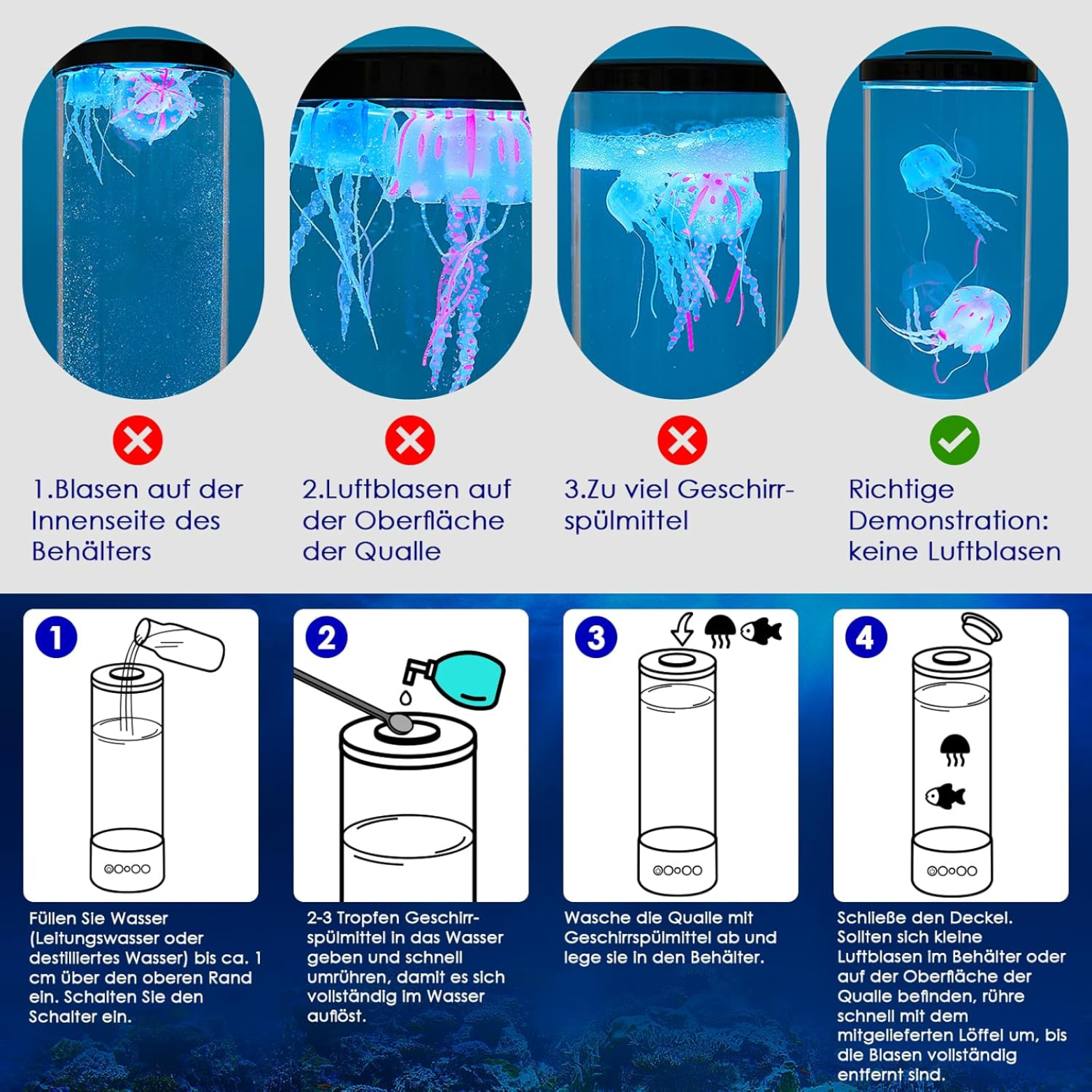 1.Blasen auf der Innenseite des Behälters

2.Luftblasen auf der Oberfläche der Qualle

3.Zu viel Geschirrspülmittel

Richtige Demonstration: keine Luftblasen

1

Füllen Sie Wasser (Leitungswasser oder destilliertes Wasser) bis ca. 1 cm über den oberen Rand ein. Schalten Sie den Schalter ein.

2

2-3 Tropfen Geschirrspülmittel in das Wasser geben und schnell umrühren, damit es sich vollständig im Wasser auflöst.

3

Wasche die Qualle mit Geschirrspülmittel ab und lege sie in den Behälter.

4

Schließe den Deckel. Sollten sich kleine Luftblasen im Behälter oder auf der Oberfläche der Qualle befinden, rühre schnell mit dem mitgelieferten Löffel um, bis die Blasen vollständig entfernt sind.