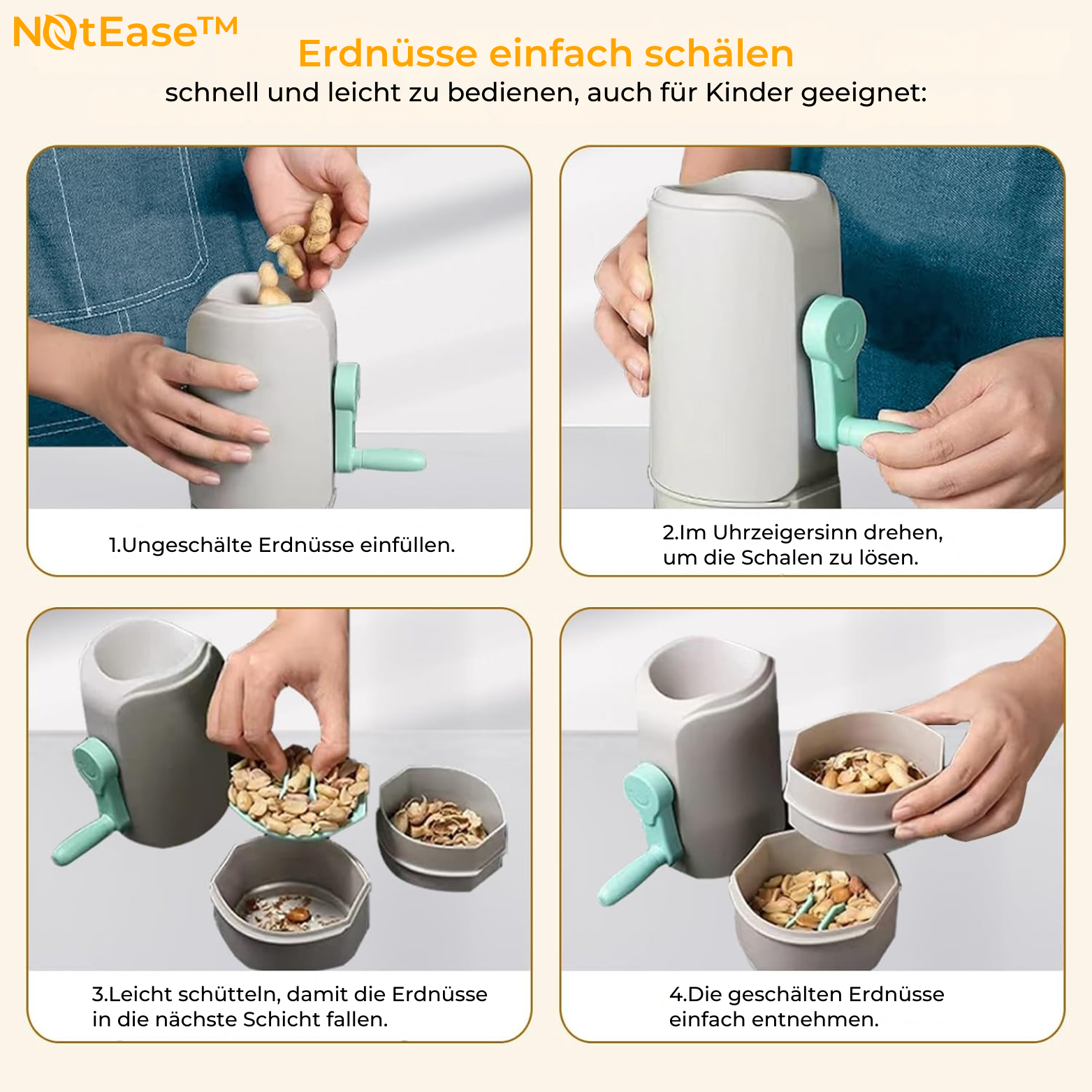 NutEase™

Erdnüsse einfach schälen

schnell und leicht zu bedienen, auch für Kinder geeignet:

1.Ungeschälte Erdnüsse einfüllen.

2.Im Uhrzeigersinn drehen, um die Schalen zu lösen.

3.Leicht schütteln, damit die Erdnüsse in die nächste Schicht fallen.

4.Die geschälten Erdnüsse einfach entnehmen.