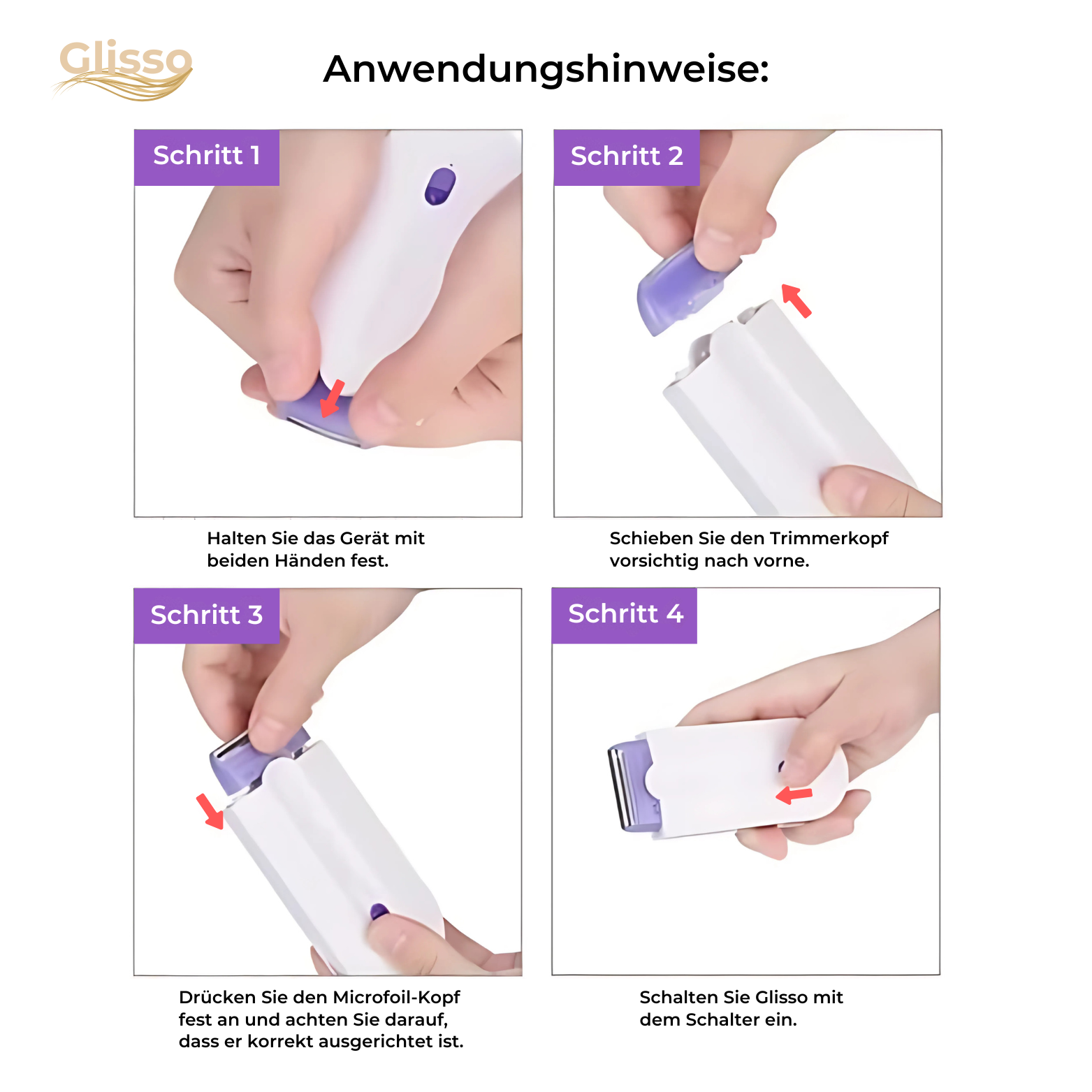 Glisso

Anwendungshinweise:

Schritt 1

Halten Sie das Gerät mit beiden Händen fest.

Schritt 2

Schieben Sie den Trimmerkopf vorsichtig nach vorne.

Schritt 3

Drücken Sie den Microfoil-Kopf fest an und achten Sie darauf, dass er korrekt ausgerichtet ist.

Schritt 4

Schalten Sie Glisso mit dem Schalter ein.