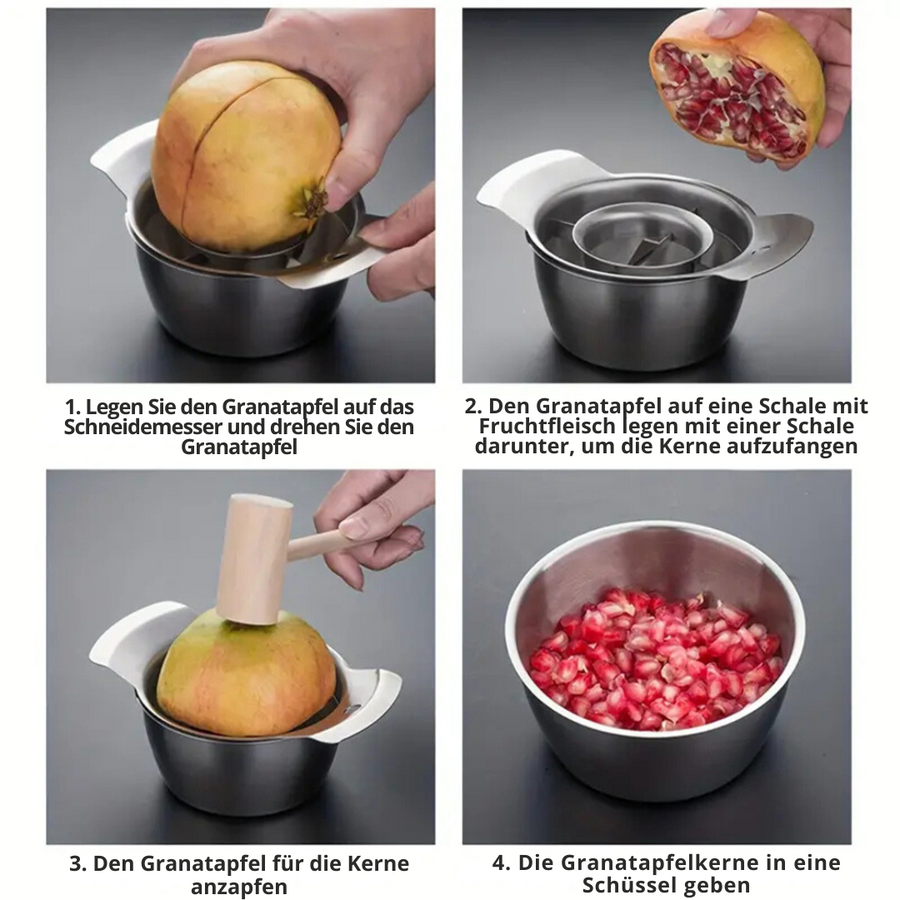 1. Legen Sie den Granatapfel auf das Schneidemesser und drehen Sie den Granatapfel

2. Den Granatapfel auf eine Schale mit Fruchtfleisch legen mit einer Schale darunter, um die Kerne aufzufangen

3. Den Granatapfel für die Kerne anzapfen

4. Die Granatapfelkerne in eine Schüssel geben