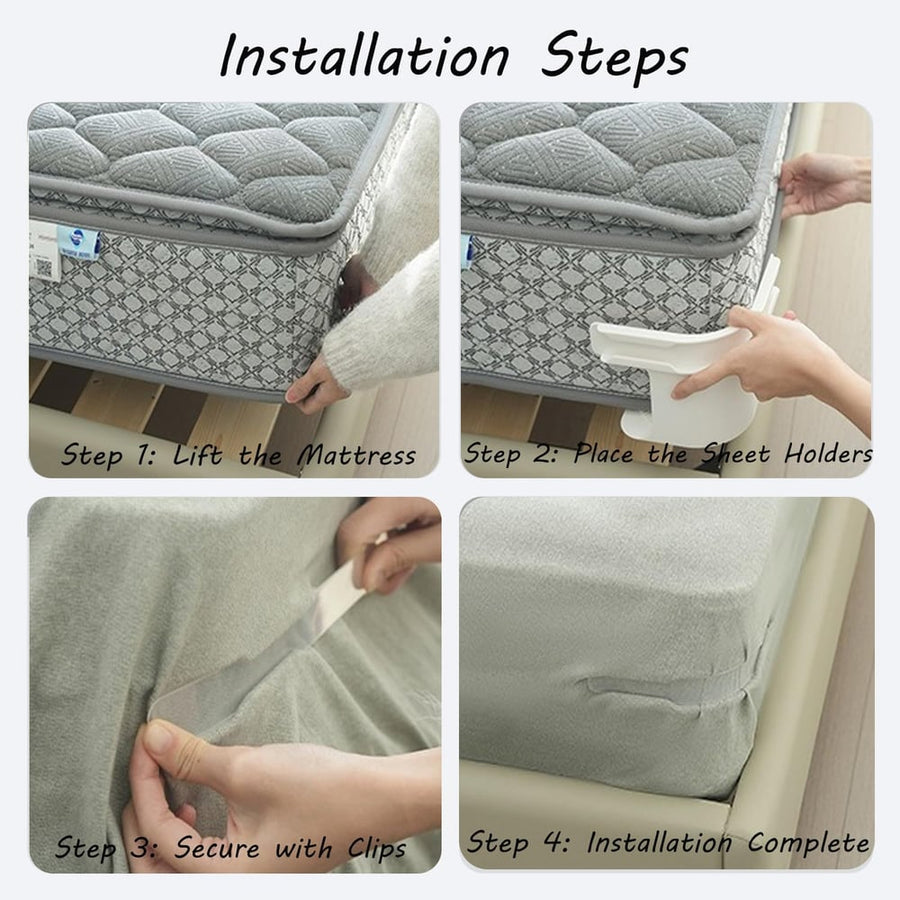 Installation Steps

Step 1: Lift the Mattress

Step 2: Place the Sheet Holders

Step 3: Secure with Clips

Step 4: Installation Complete