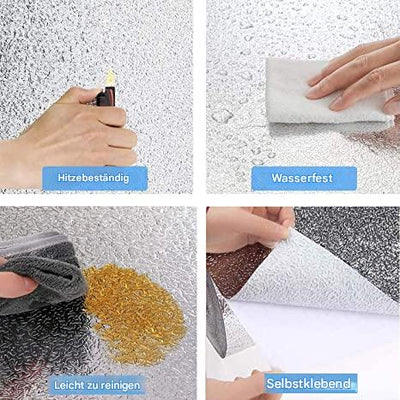 Hitzebeständig

Wasserfest

Leicht zu reinigen

Selbstklebend